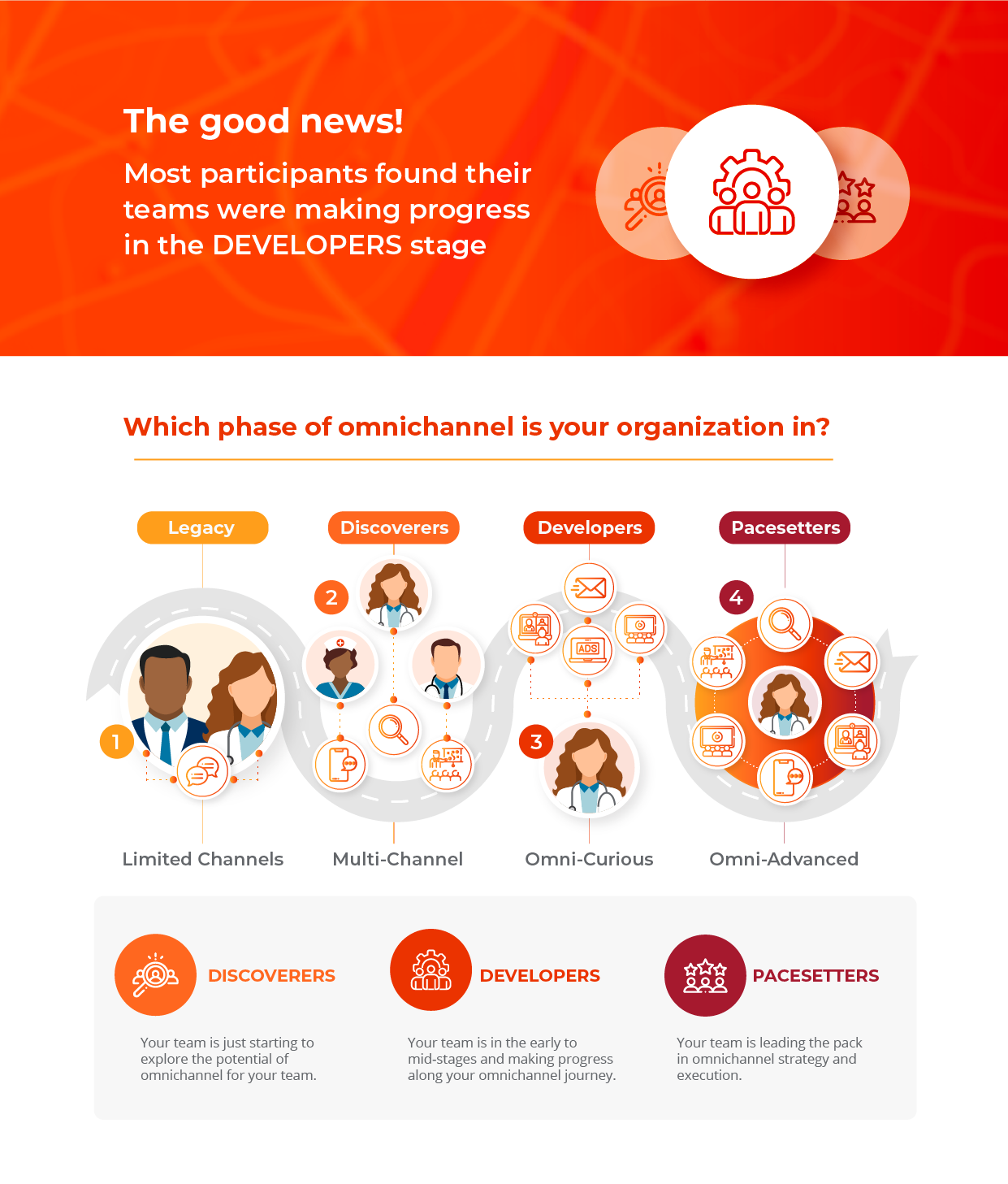 The good news!

Most participants found their teams were making progress in the DEVELOPERS stage

Which phase of omnichannel is your organization in?

Legacy

Discoverers

Developers

Pacesetters

1

2

3

4

ADS

Limited Channels

Multi-Channel

Omni-Curious

Omni-Advanced

DISCOVERERS

Your team is just starting to explore the potential of omnichannel for your team.

DEVELOPERS

Your team is in the early to mid-stages and making progress along your omnichannel journey.

PACESETTERS

Your team is leading the pack in omnichannel strategy and execution.